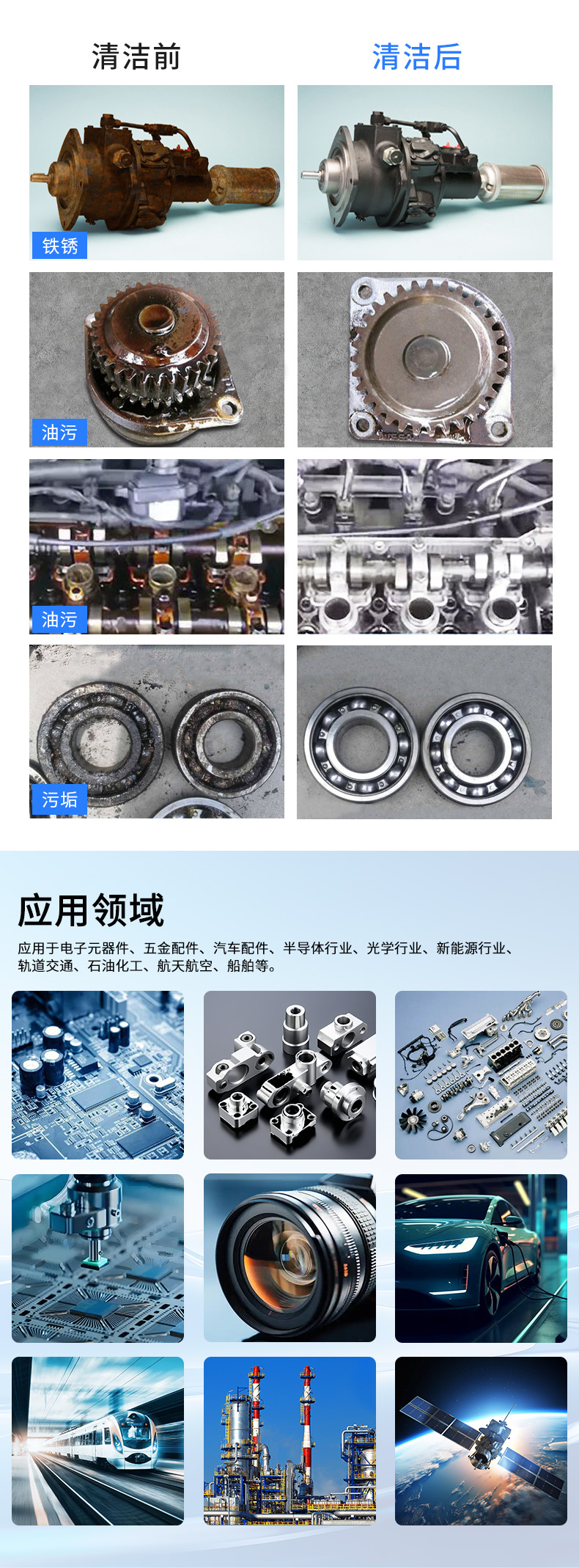 清洁前

清洁后

铁锈

油污

油污

污垢

应用领域

应用于电子元器件、五金配件、汽车配件、半导体行业、光学行业、新能源行业、轨道交通、石油化工、航天航空、船舶等。