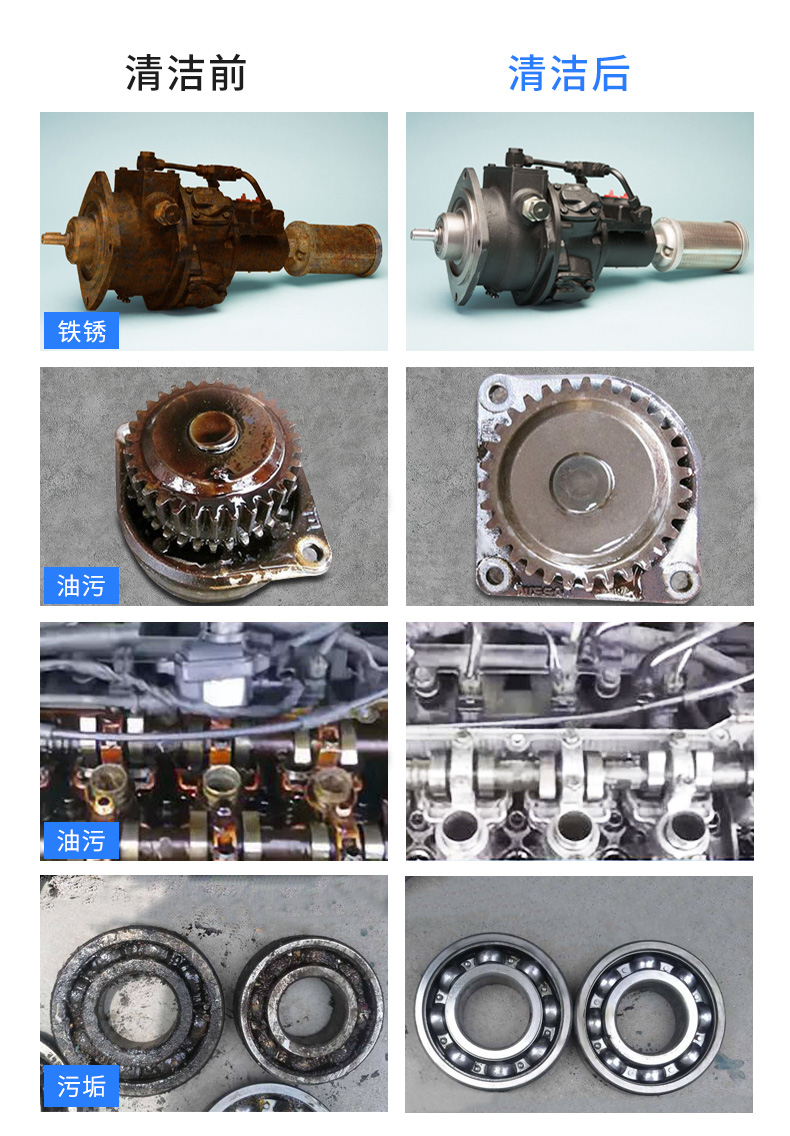 清洁前

清洁后

铁锈

油污

油污

污垢